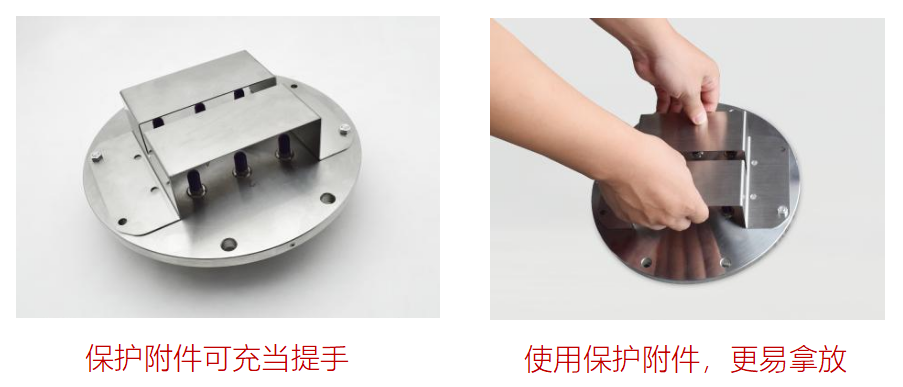 保护附件可充当提手

使用保护附件，更易拿放